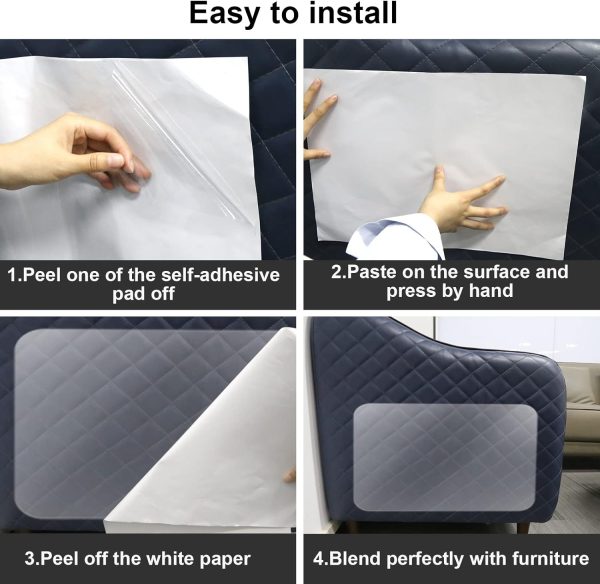 Easy to install

1.Peel one of the self-adhesive pad off

2.Paste on the surface and press by hand

3.Peel off the white paper

4.Blend perfectly with furniture