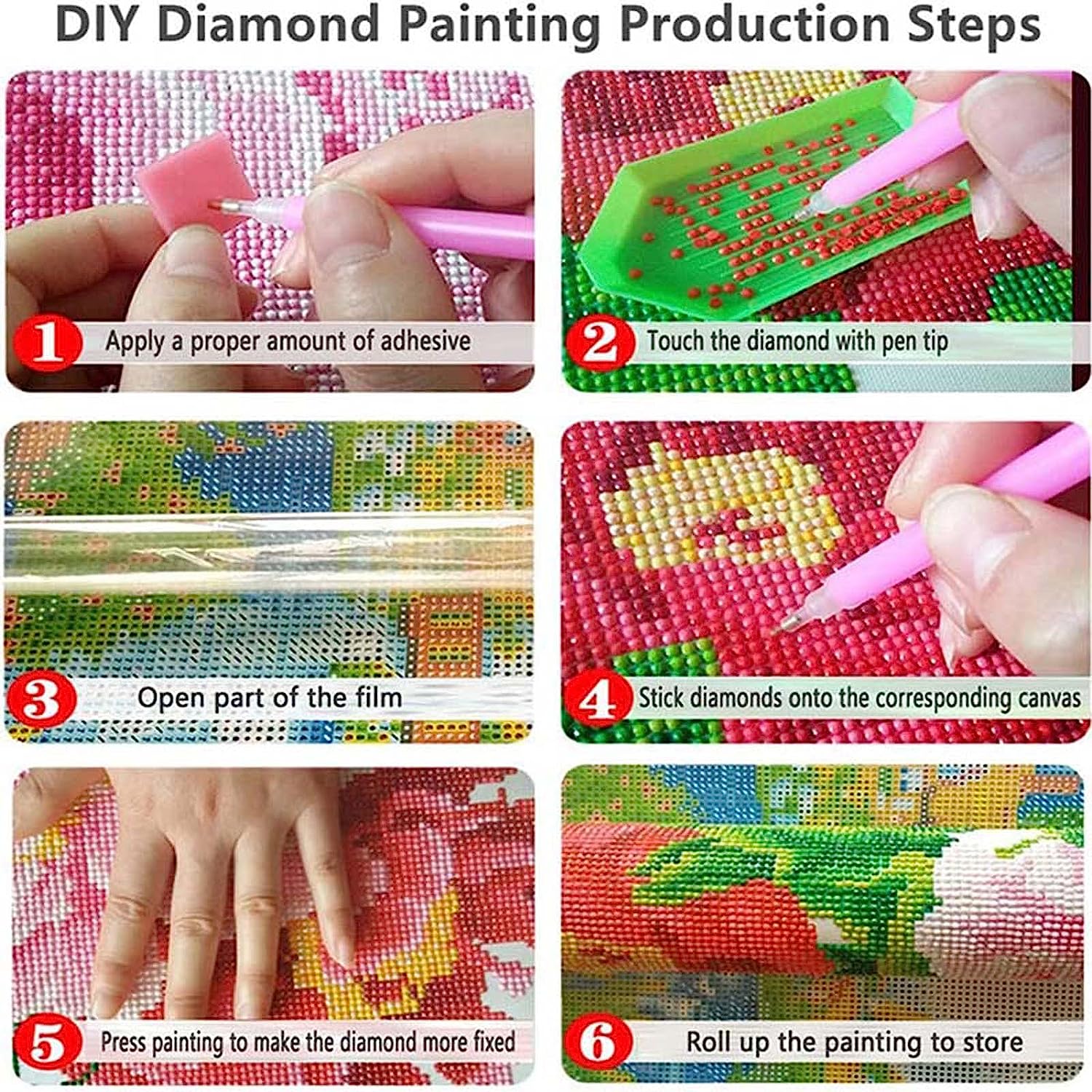 DIY Diamond Painting Production Steps

1 Apply a proper amount of adhesive

2 Touch the diamond with pen tip

3 Open part of the film

4 Stick diamonds onto the corresponding canvas

5 Press painting to make the diamond more fixed

6 Roll up the painting to store