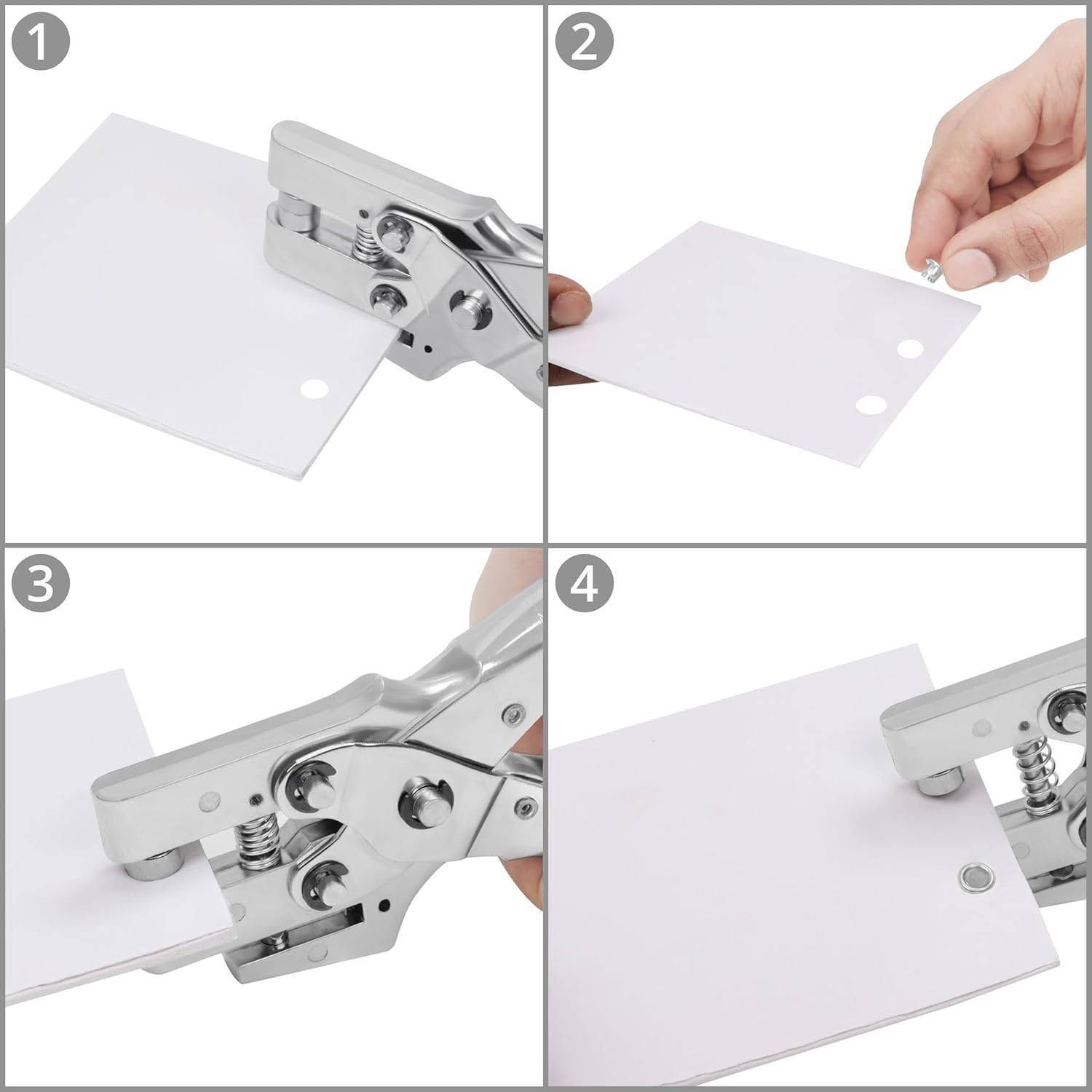 1

2

3

4